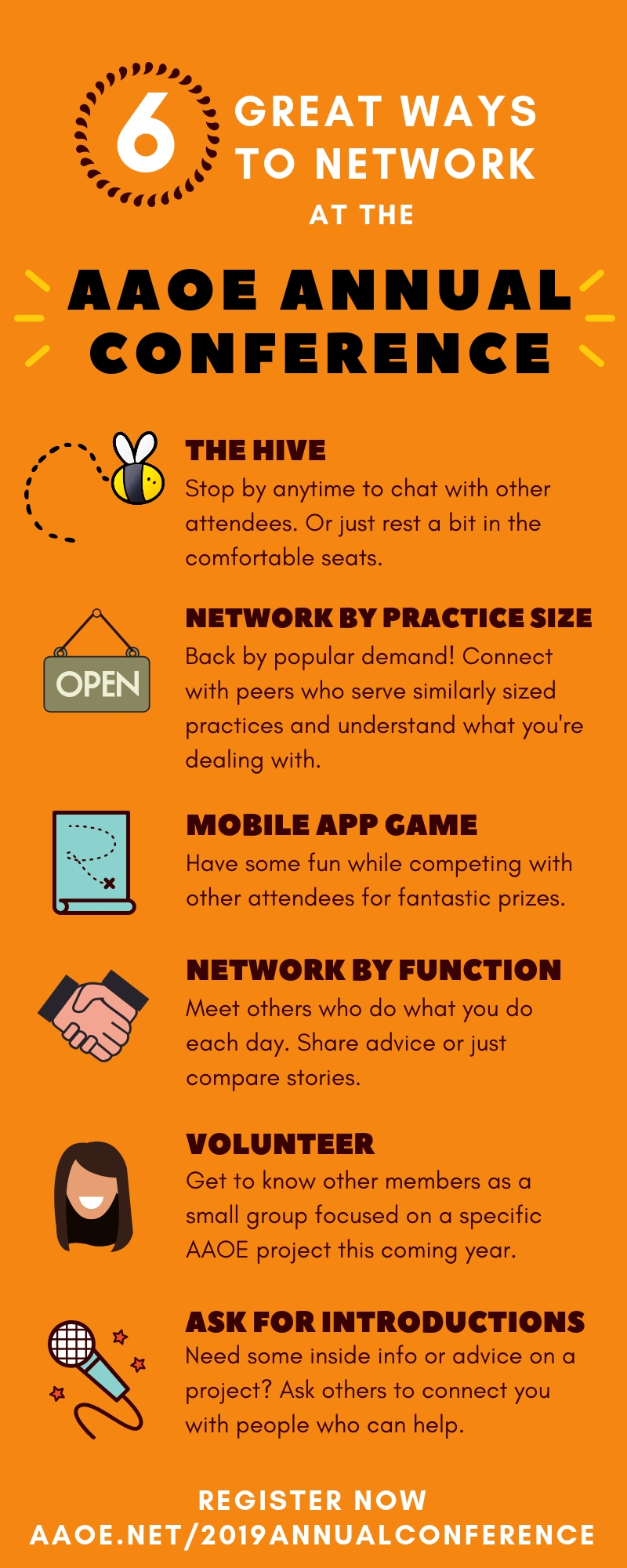 6 GREAT WAYS TO NETWORK AT THE

AAOE ANNUAL CONFERENCE

THE HIVE
Stop by anytime to chat with other attendees. Or just rest a bit in the comfortable seats.

OPEN

NETWORK BY PRACTICE SIZE
Back by popular demand! Connect with peers who serve similarly sized practices and understand what you're dealing with.

MOBILE APP GAME
Have some fun while competing with other attendees for fantastic prizes.

NETWORK BY FUNCTION
Meet others who do what you do each day. Share advice or just compare stories.

VOLUNTEER
Get to know other members as a small group focused on a specific AAOE project this coming year.

ASK FOR INTRODUCTIONS
Need some inside info or advice on a project? Ask others to connect you with people who can help.

REGISTER NOW
AAOE.NET/2019ANNUALCONFERENCE