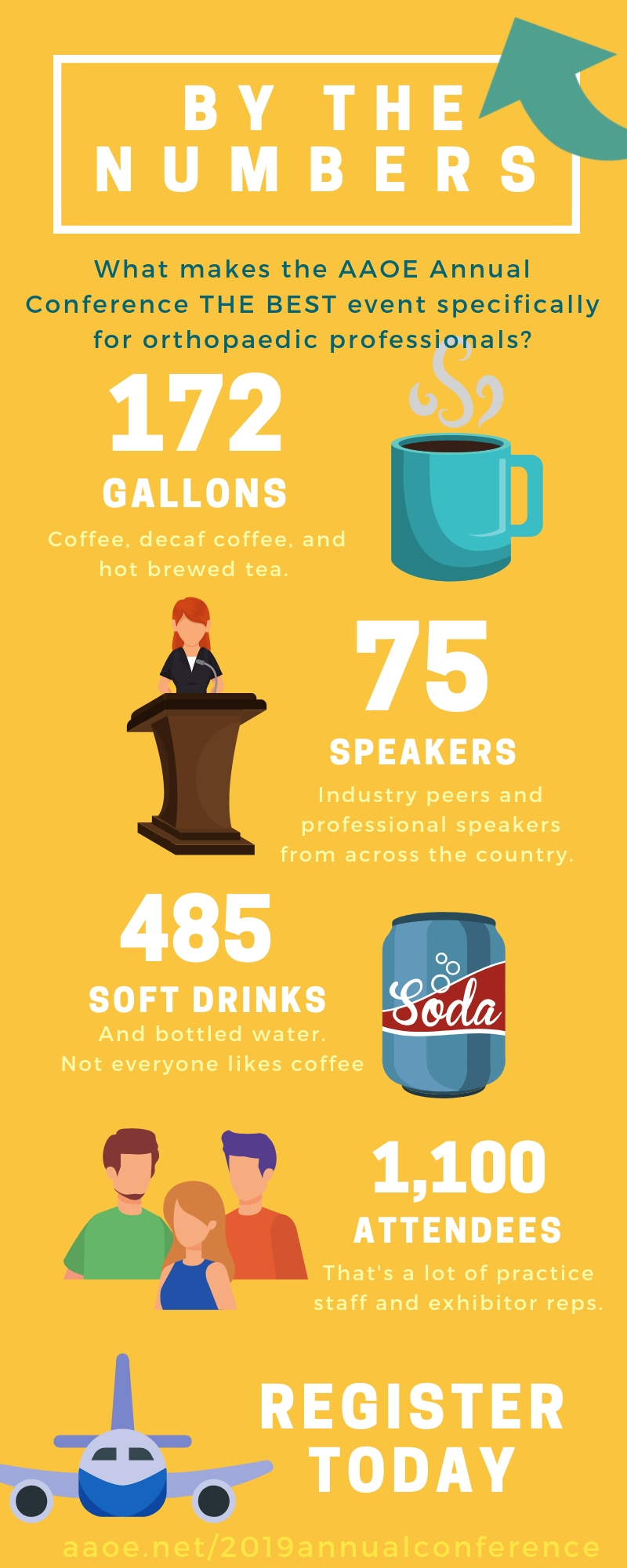 BY THE NUMBERS

What makes the AAOE Annual Conference THE BEST event specifically for orthopaedic professionals?

172

GALLONS

Coffee, decaf coffee, and hot brewed tea.

75

SPEAKERS

Industry peers and professional speakers from across the country.

485

SOFT DRINKS

And bottled water. Not everyone likes coffee

Soda

1,100

ATTENDEES

That's a lot of practice staff and exhibitor reps.

REGISTER TODAY

aaoe.net/2019annualconference